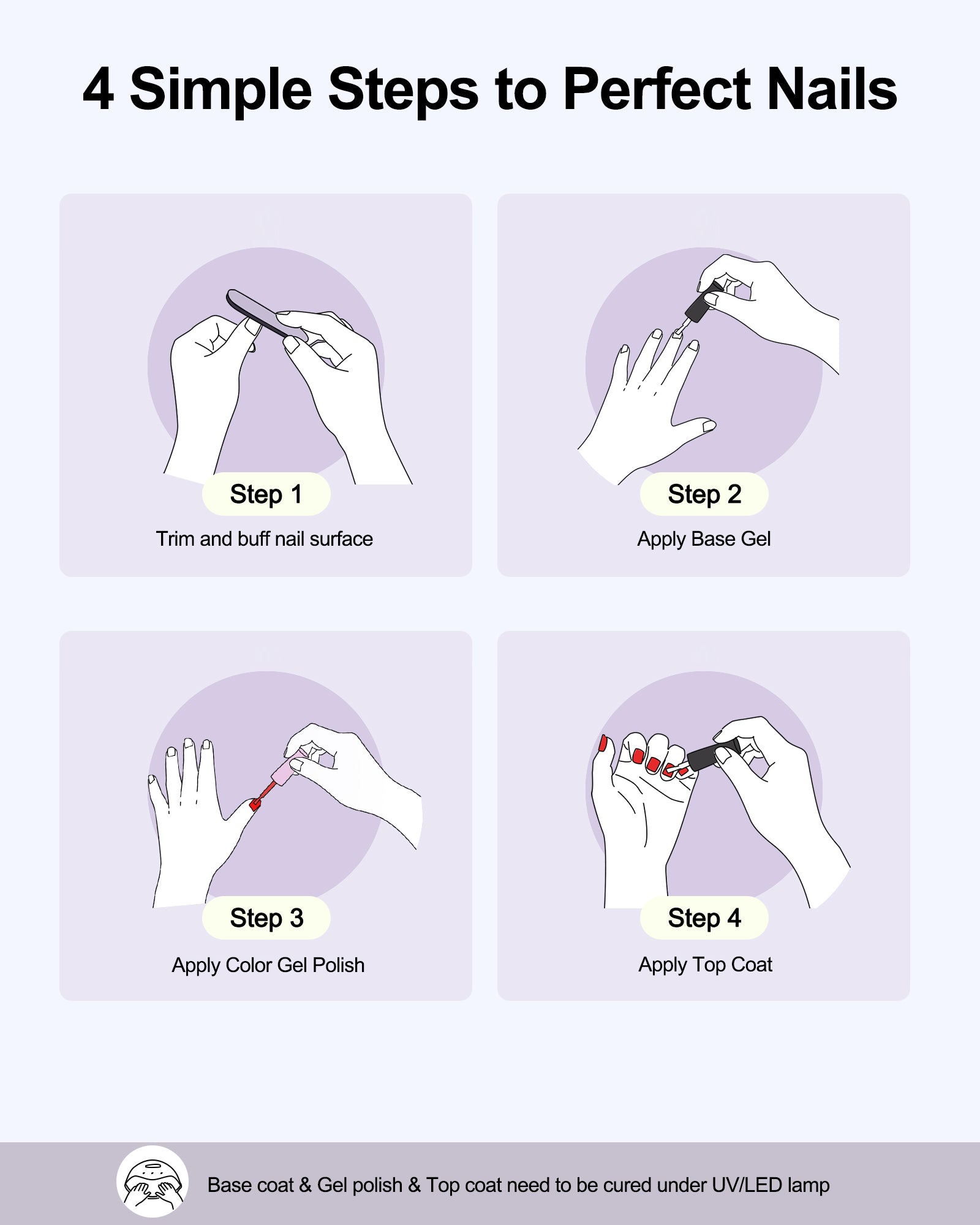 4 Simple Steps to Perfect Nails

Step 1
Trim and buff nail surface

Step 2
Apply Base Gel

Step 3
Apply Color Gel Polish

Step 4
Apply Top Coat

Base coat & Gel polish & Top coat need to be cured under UV/LED lamp