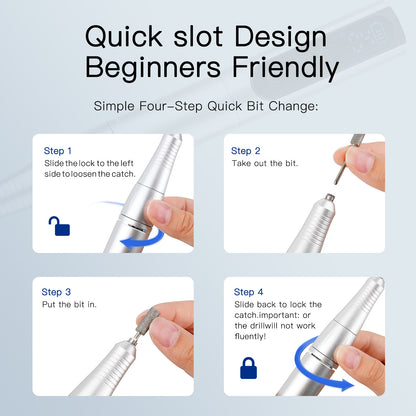 Quick slot Design
Beginners Friendly

Simple Four-Step Quick Bit Change:

Step 1
Slide the lock to the left side to loosen the catch.

Step 2
Take out the bit.

Step 3
Put the bit in.

Step 4
Slide back to lock the catch.important: or the drillwill not work fluently!